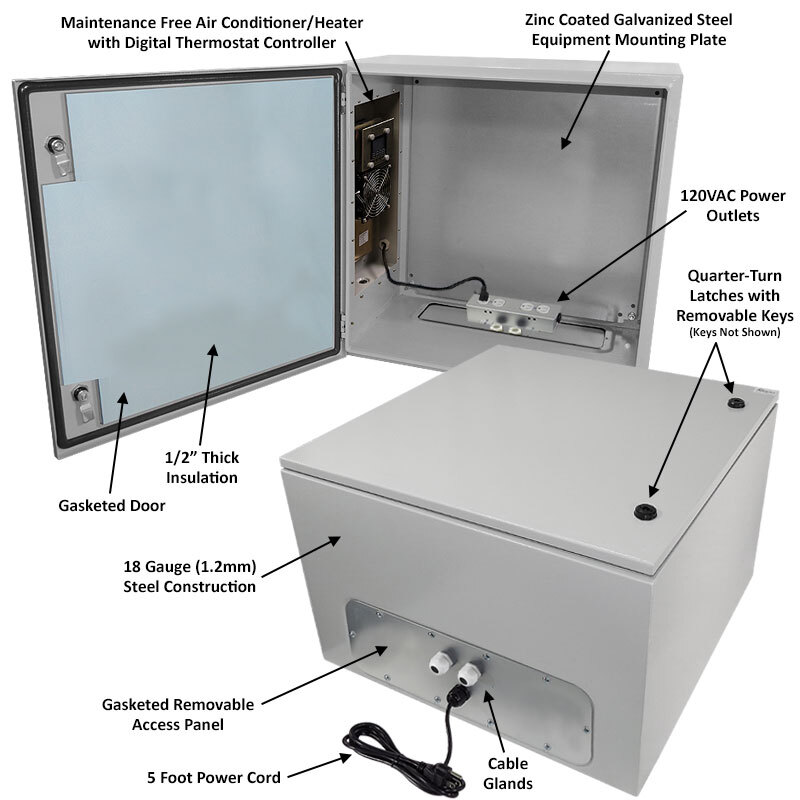 Maintenance Free Air Conditioner/Heater with Digital Thermostat Controller

Zinc Coated Galvanized Steel Equipment Mounting Plate

120VAC Power Outlets

Quarter-Turn Latches with Removable Keys
(Keys Not Shown)

1/2" Thick Insulation

Gasketed Door

18 Gauge (1.2mm) Steel Construction

Gasketed Removable Access Panel

5 Foot Power Cord

Cable Glands